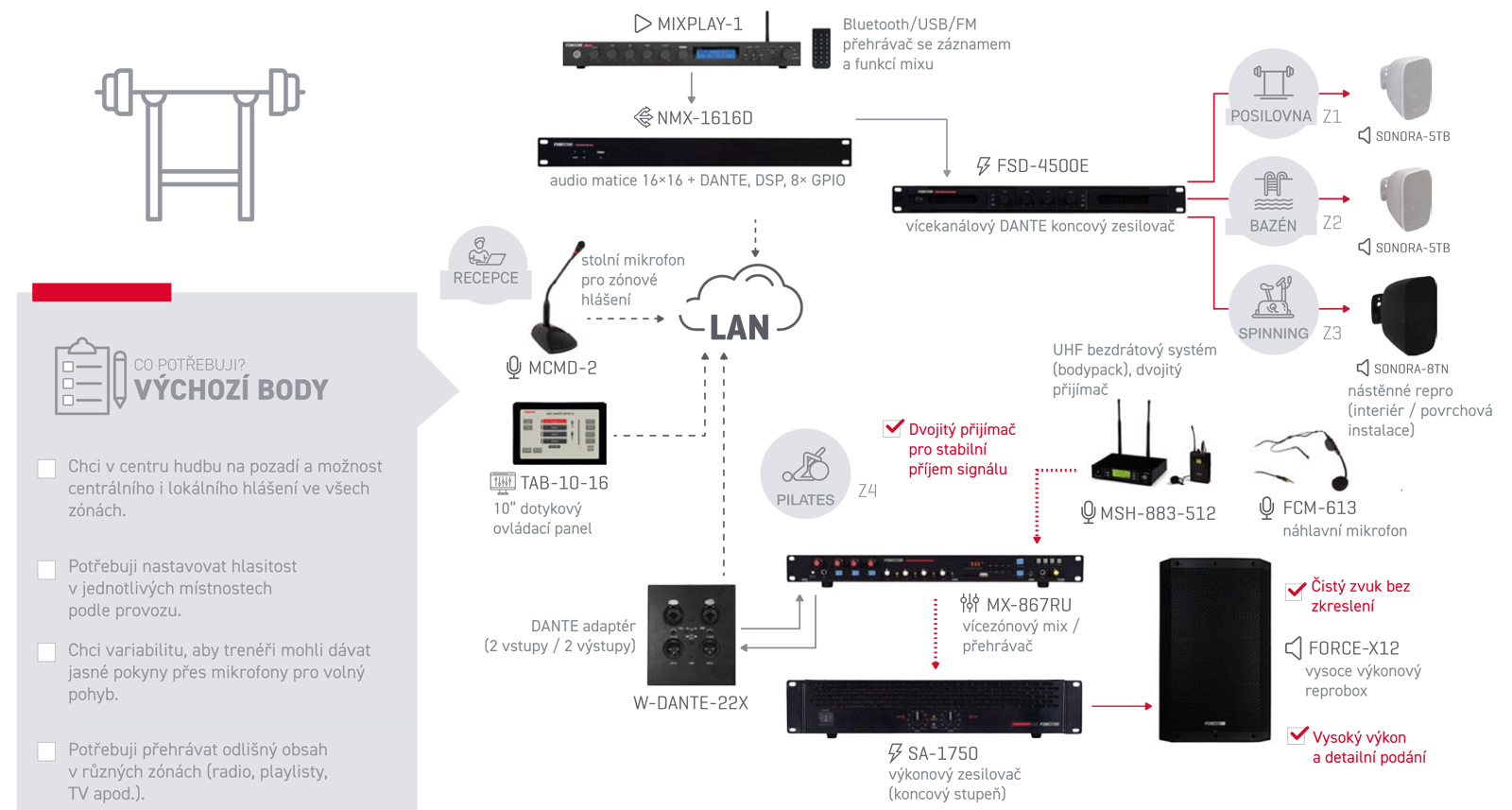 CO POTŘEBUJI?
VÝCHOZÍ BODY

Chci v centru hudbu na pozadí a možnost centrálního i lokálního hlášení ve všech zónách.

Potřebuji nastavovat hlasitost v jednotlivých místnostech podle provozu.

Chci variabilitu, aby trenéři mohli dávat jasné pokyny přes mikrofony pro volný pohyb.

Potřebuji přehrávat odlišný obsah v různých zónách (radio, playlisty, TV apod.).

MIXPLAY-1
Bluetooth/USB/FM přehrávač se záznamem a funkcí mixu

NMX-1616D
audio matice 16×16 + DANTE, DSP, 8× GPIO

FSD-4500E
vícekanálový DANTE koncový zesilovač

POSILOVNA Z1
SONORA-5TB
BAZÉN Z2
SONORA-5TB
SPINNING Z3
SONORA-8TN
nástěnné repro (interiér / povrchová instalace)

RECEPCE
stolní mikrofon pro zónové hlášení
MCMD-2

LAN

TAB-10-16
10" dotykový ovládací panel

PILATES Z4

Dvojitý přijímač pro stabilní příjem signálu

UHF bezdrátový systém (bodypack), dvojitý přijímač
MSH-883-512

FCM-613
náhlavní mikrofon

DANTE adaptér (2 vstupy / 2 výstupy)
W-DANTE-22X

MX-867RU
vícezónový mix / přehrávač

SA-1750
výkonový zesilovač (koncový stupeň)

Čistý zvuk bez zkreslení

FORCE-X12
vysoce výkonový reprobox

Vysoký výkon a detailní podání