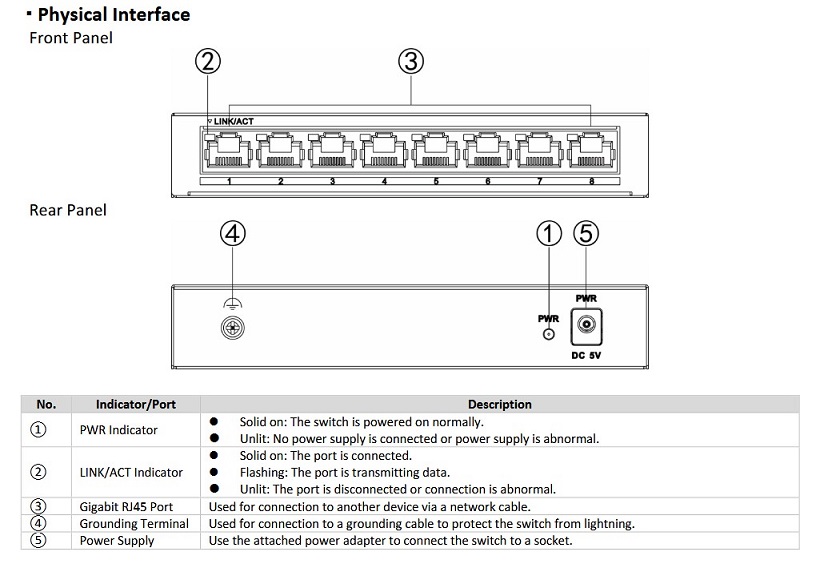 ▪ Physical Interface

Front Panel

②

③

LINK/ACT

1 2 3 4 5 6 7 8

Rear Panel

④

① ⑤

PWR

PWR

DC 5V

| No. | Indicator/Port | Description |
|---|---|---|
| ① | PWR Indicator | ● Solid on: The switch is powered on normally. ● Unlit: No power supply is connected or power supply is abnormal. |
| ② | LINK/ACT Indicator | ● Solid on: The port is connected. ● Flashing: The port is transmitting data. ● Unlit: The port is disconnected or connection is abnormal. |
| ③ | Gigabit RJ45 Port | Used for connection to another device via a network cable. |
| ④ | Grounding Terminal | Used for connection to a grounding cable to protect the switch from lightning. |
| ⑤ | Power Supply | Use the attached power adapter to connect the switch to a socket. |