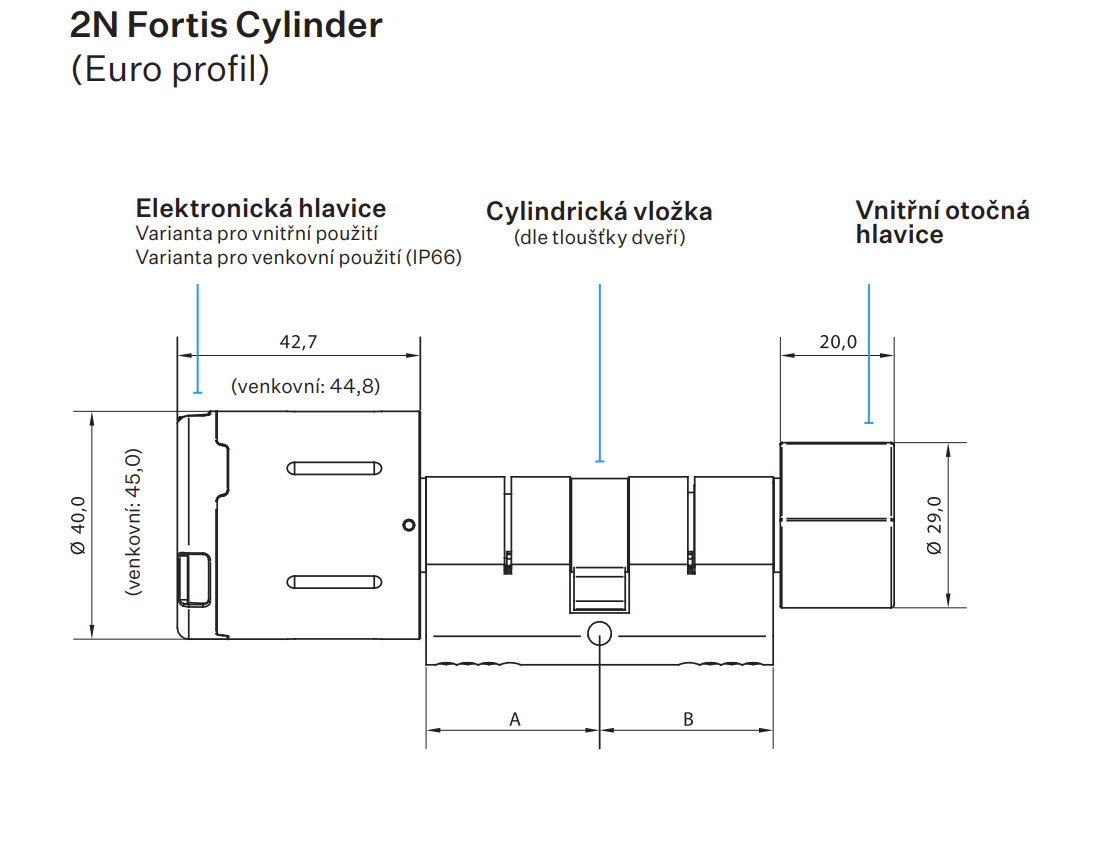 2N Fortis Cylinder
(Euro profil)

Elektronická hlavice
Varianta pro vnitřní použití
Varianta pro venkovní použití (IP66)

Cylindrická vložka
(dle tloušťky dveří)

Vnitřní otočná hlavice

42,7
(venkovní: 44,8)

20,0

Ø 40,0
(venkovní: 45,0)

Ø 29,0

A
B