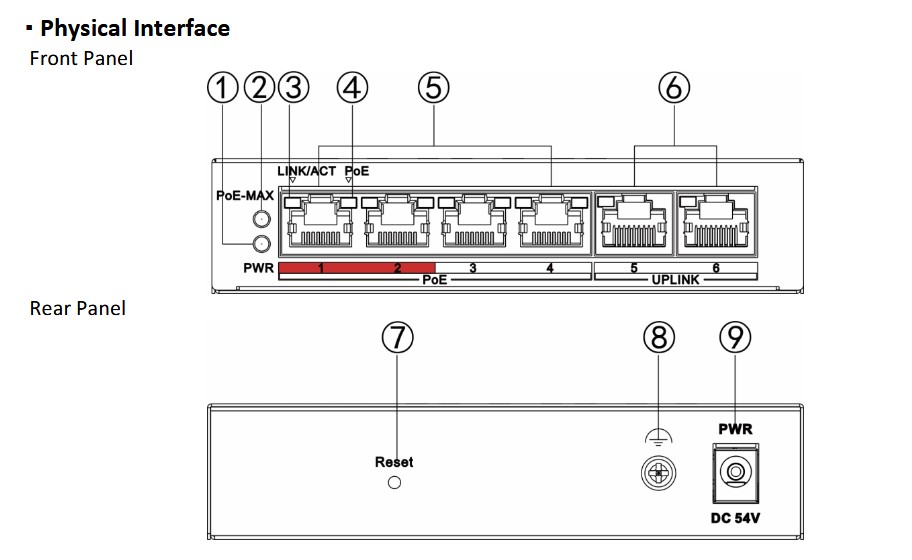 ▪ Physical Interface

Front Panel

① ② ③ ④ ⑤ ⑥

LINK/ACT PoE

PoE-MAX

PWR

1 2 3 4 5 6

PoE UPLINK

Rear Panel

⑦ ⑧ ⑨

Reset

PWR

DC 54V